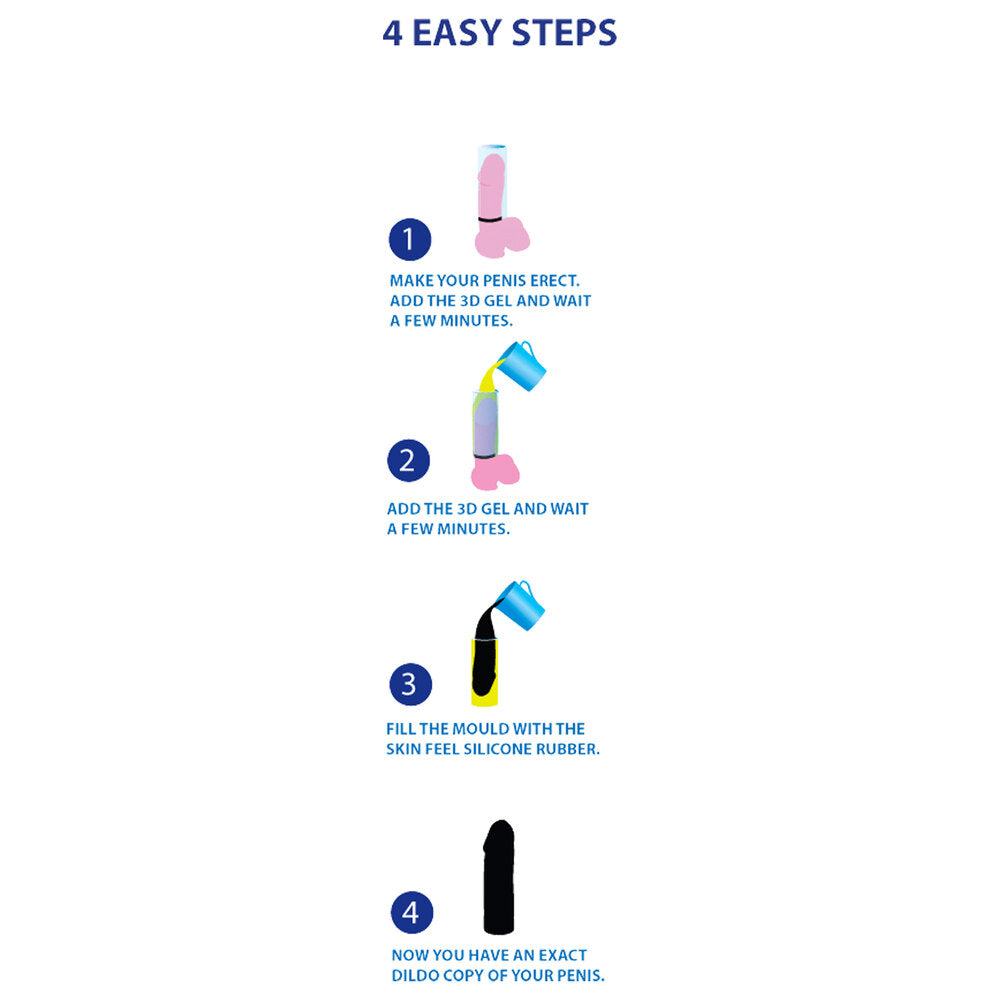 4 EASY STEPS

1

MAKE YOUR PENIS ERECT. ADD THE 3D GEL AND WAIT A FEW MINUTES.

2

ADD THE 3D GEL AND WAIT A FEW MINUTES.

3

FILL THE MOULD WITH THE SKIN FEEL SILICONE RUBBER.

4

NOW YOU HAVE AN EXACT DILDO COPY OF YOUR PENIS.